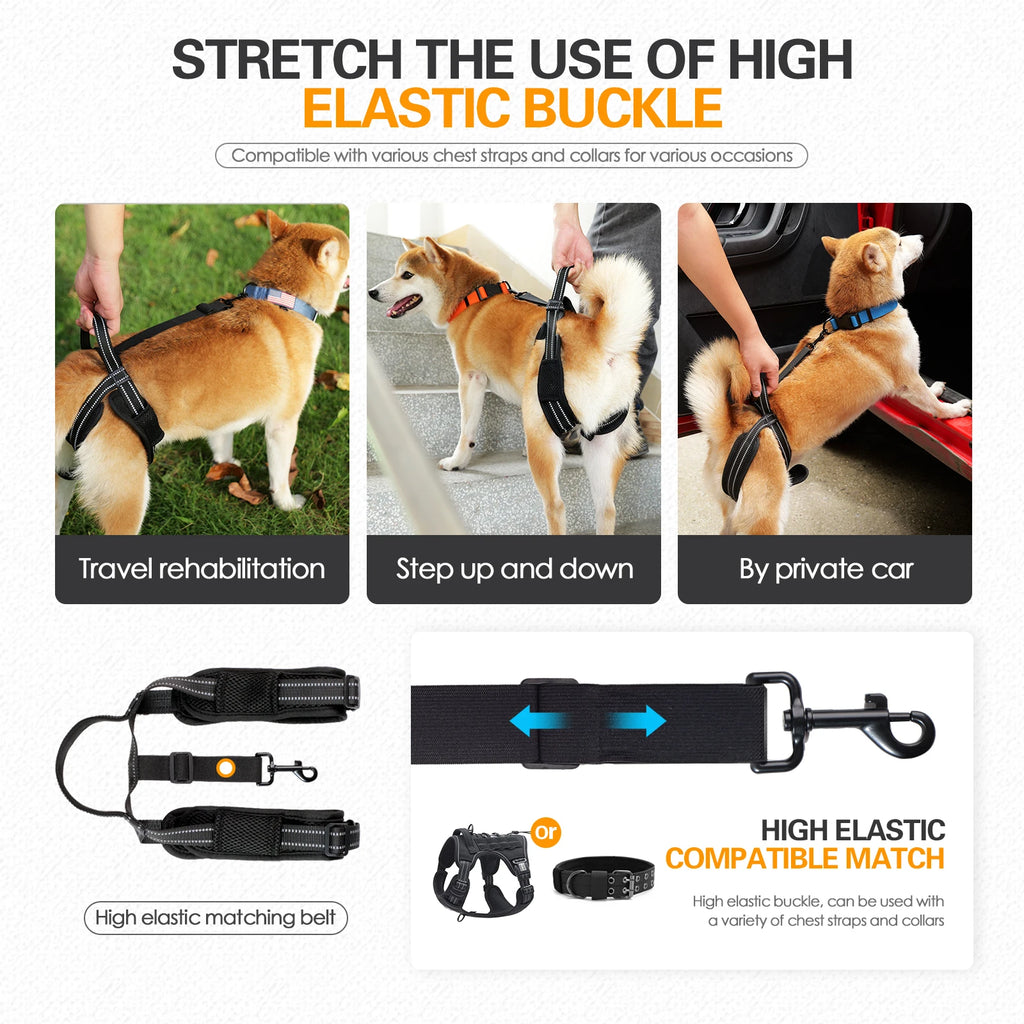 STRETCH THE USE OF HIGH
ELASTIC BUCKLE

Compatible with various chest straps and collars for various occasions

Travel rehabilitation

Step up and down

By private car

High elastic matching belt

or

HIGH ELASTIC
COMPATIBLE MATCH

High elastic buckle, can be used with a variety of chest straps and collars